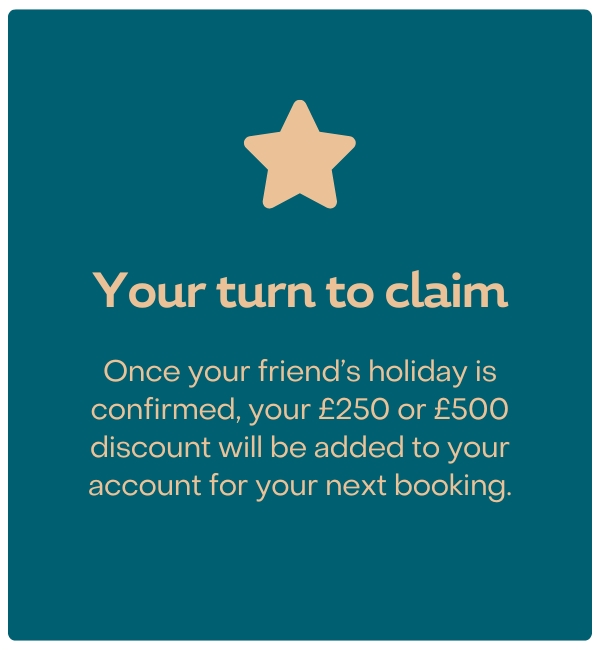 Your turn to claim

Once your friend's holiday is confirmed, your £250 or £500 discount will be added to your account for your next booking.