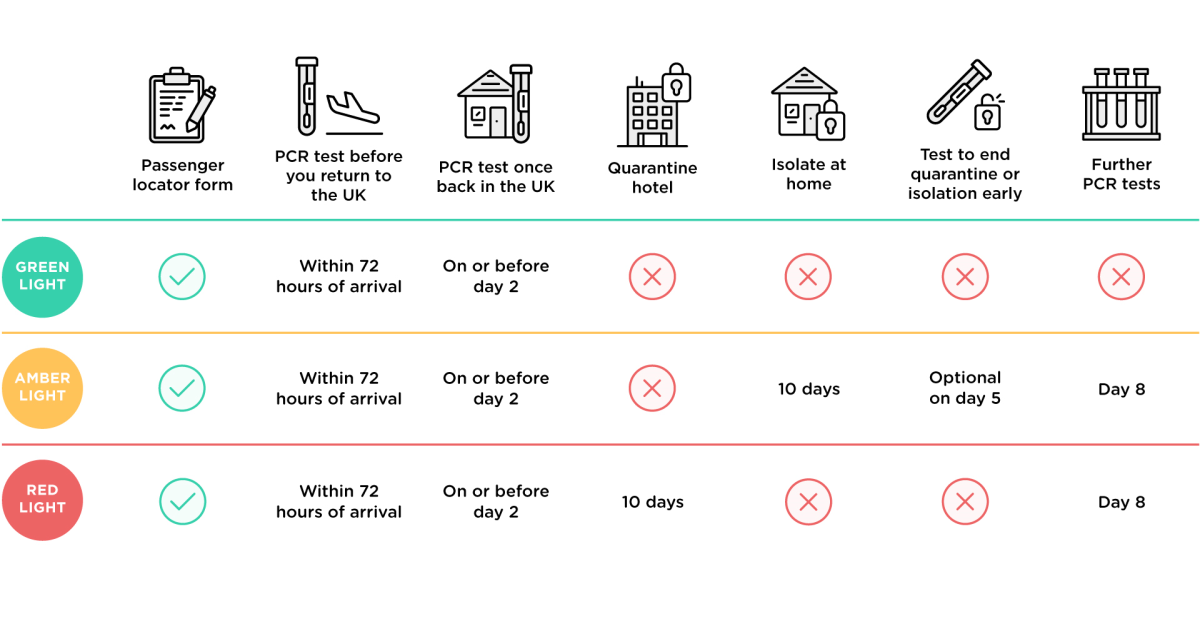 | | Passenger locator form | PCR test before you return to the UK | PCR test once back in the UK | Quarantine hotel | Isolate at home | Test to end quarantine or isolation early | Further PCR tests |
|---|---|---|---|---|---|---|---|
| GREEN LIGHT | ✓ | Within 72 hours of arrival | On or before day 2 | ✗ | ✗ | ✗ | ✗ |
| AMBER LIGHT | ✓ | Within 72 hours of arrival | On or before day 2 | ✗ | 10 days | Optional on day 5 | Day 8 |
| RED LIGHT | ✓ | Within 72 hours of arrival | On or before day 2 | 10 days | ✗ | ✗ | Day 8 |